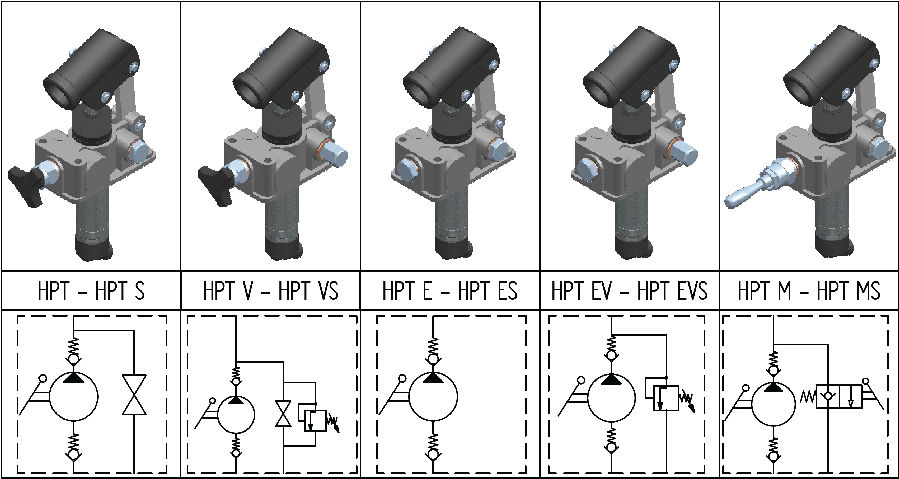 | HPT - HPT S | HPT V - HPT VS | HPT E - HPT ES | HPT EV - HPT EVS | HPT M - HPT MS |
|---|---|---|---|---|